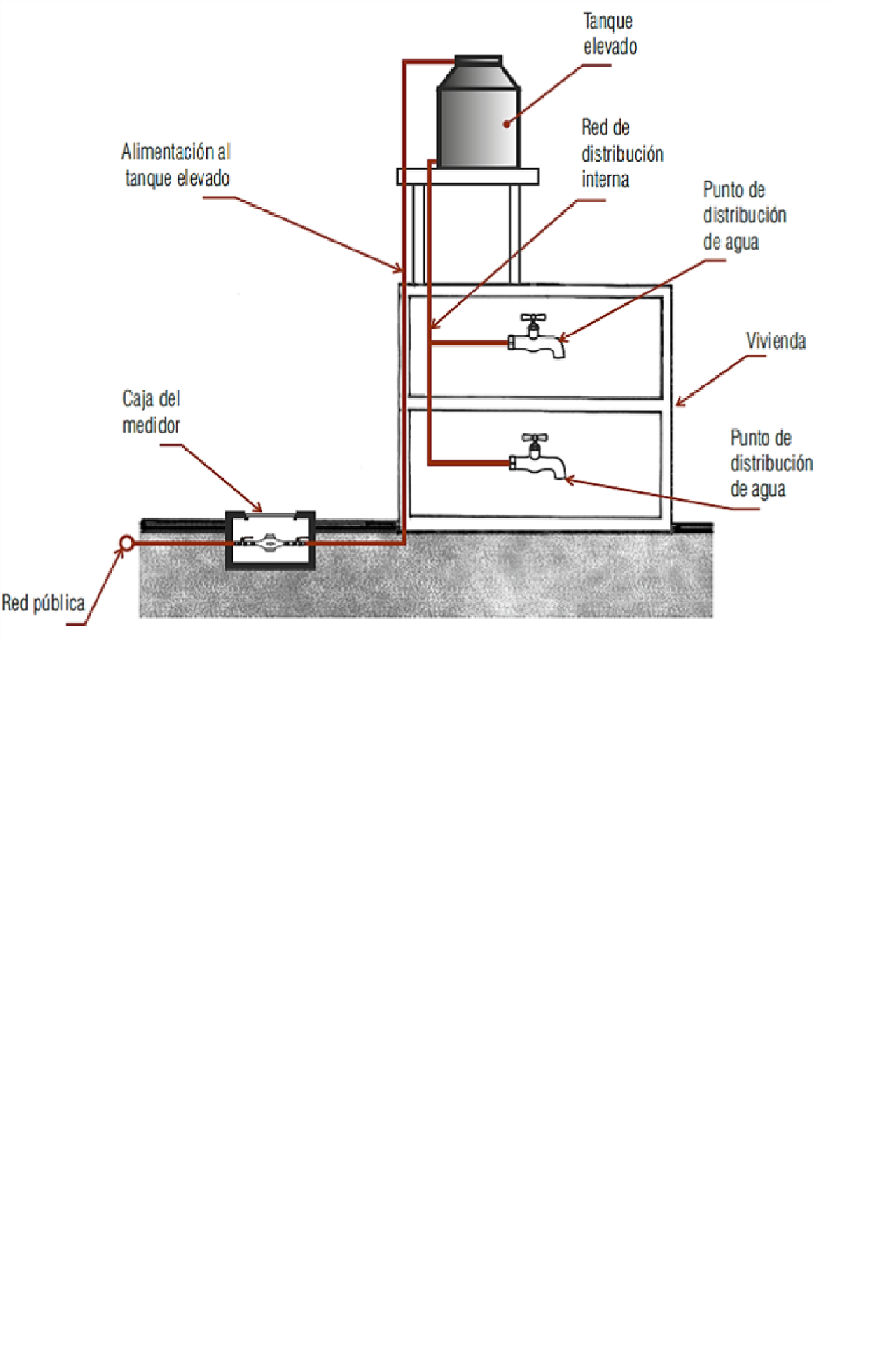 Tanque elevado

Alimentación al tanque elevado

Red de distribución interna

Punto de distribución de agua

Vivienda

Caja del medidor

Punto de distribución de agua

Red pública